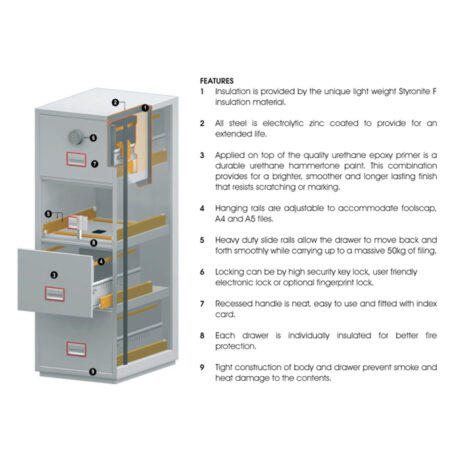 2
1
6
7
5
8
4
3
9

FEATURES

1 Insulation is provided by the unique light weight Styronite F insulation material.

2 All steel is electrolytic zinc coated to provide for an extended life.

3 Applied on top of the quality urethane epoxy primer is a durable urethane hammertone paint. This combination provides for a brighter, smoother and longer lasting finish that resists scratching or marking.

4 Hanging rails are adjustable to accommodate foolscap, A4 and A5 files.

5 Heavy duty slide rails allow the drawer to move back and forth smoothly while carrying up to a massive 50kg of filing.

6 Locking can be by high security key lock, user friendly electronic lock or optional fingerprint lock.

7 Recessed handle is neat, easy to use and fitted with index card.

8 Each drawer is individually insulated for better fire protection.

9 Tight construction of body and drawer prevent smoke and heat damage to the contents.